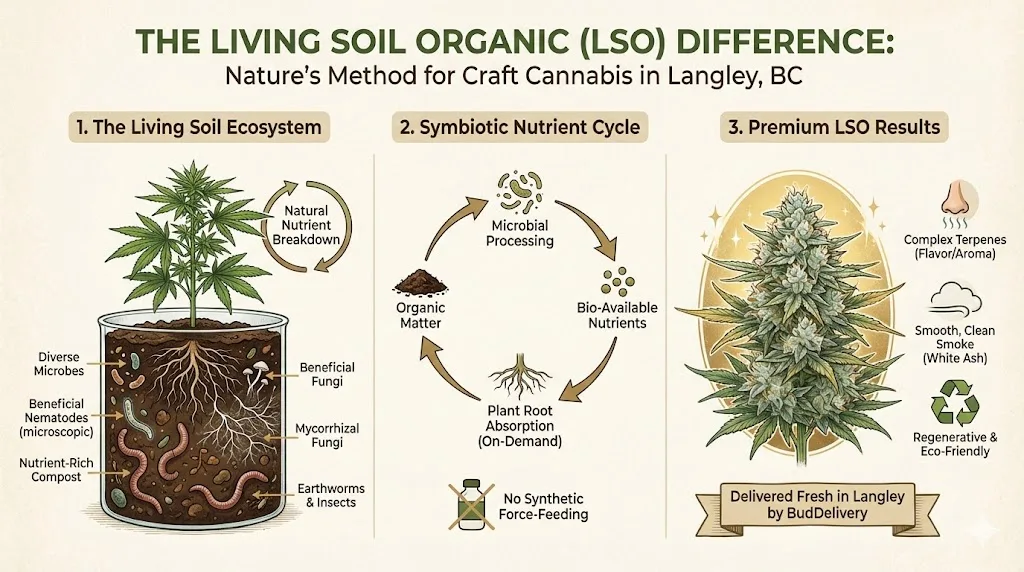 THE LIVING SOIL ORGANIC (LSO) DIFFERENCE:
Nature's Method for Craft Cannabis in Langley, BC

1. The Living Soil Ecosystem

Natural Nutrient Breakdown

Diverse Microbes

Beneficial Nematodes (microscopic)

Nutrient-Rich Compost

Beneficial Fungi

Mycorrhizal Fungi

Earthworms & Insects

2. Symbiotic Nutrient Cycle

Microbial Processing

Bio-Available Nutrients

Plant Root Absorption (On-Demand)

Organic Matter

No Synthetic Force-Feeding

3. Premium LSO Results

Complex Terpenes (Flavor/Aroma)

Smooth, Clean Smoke (White Ash)

Regenerative & Eco-Friendly

Delivered Fresh in Langley by BudDelivery